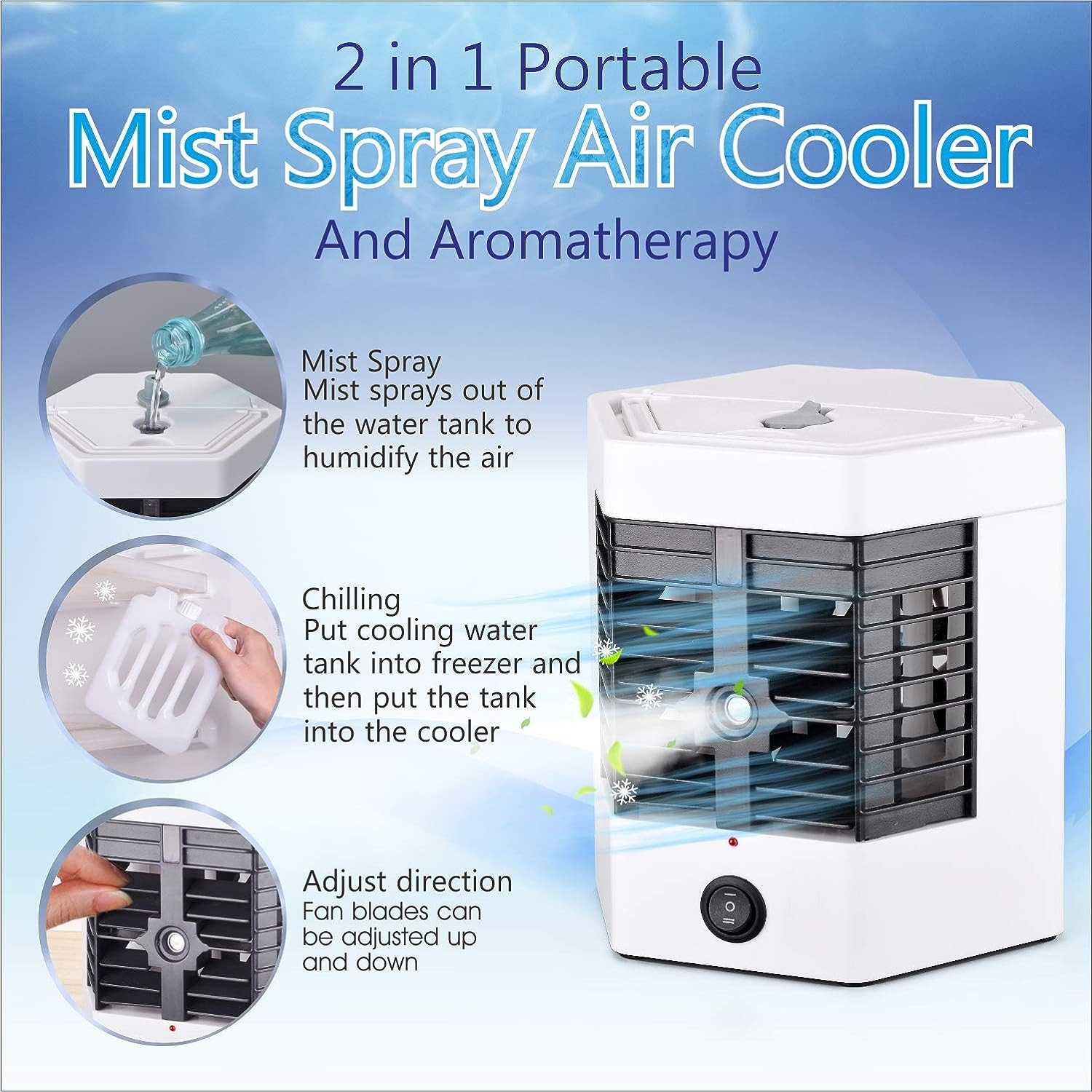 2 in 1 Portable
Mist Spray Air Cooler
And Aromatherapy

Mist Spray
Mist sprays out of the water tank to humidify the air

Chilling
Put cooling water tank into freezer and then put the tank into the cooler

Adjust direction
Fan blades can be adjusted up and down